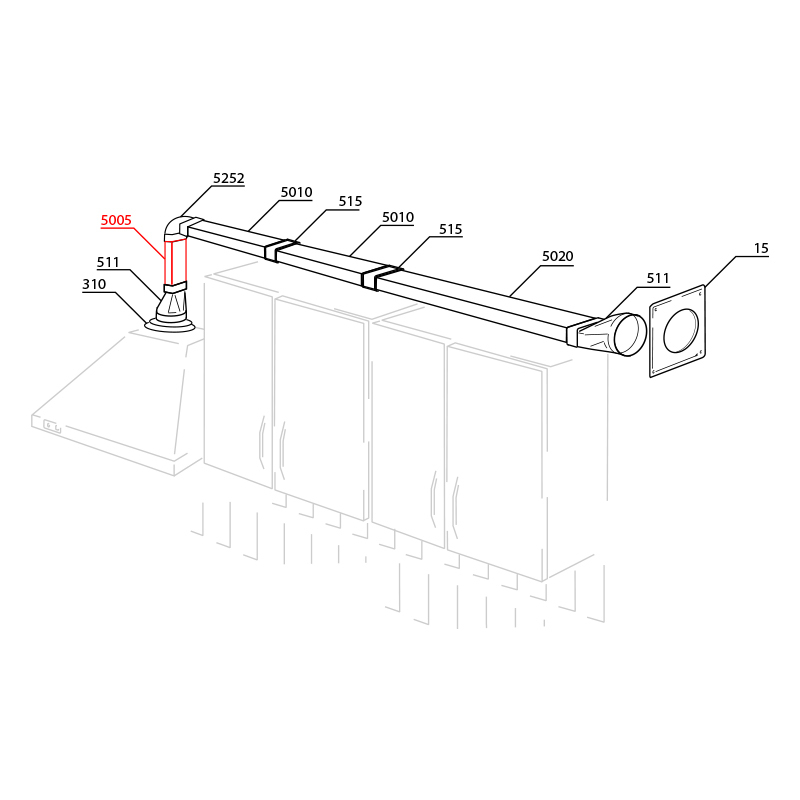 5252
5010
515
5010
515
5005
511
310
5020
511
15