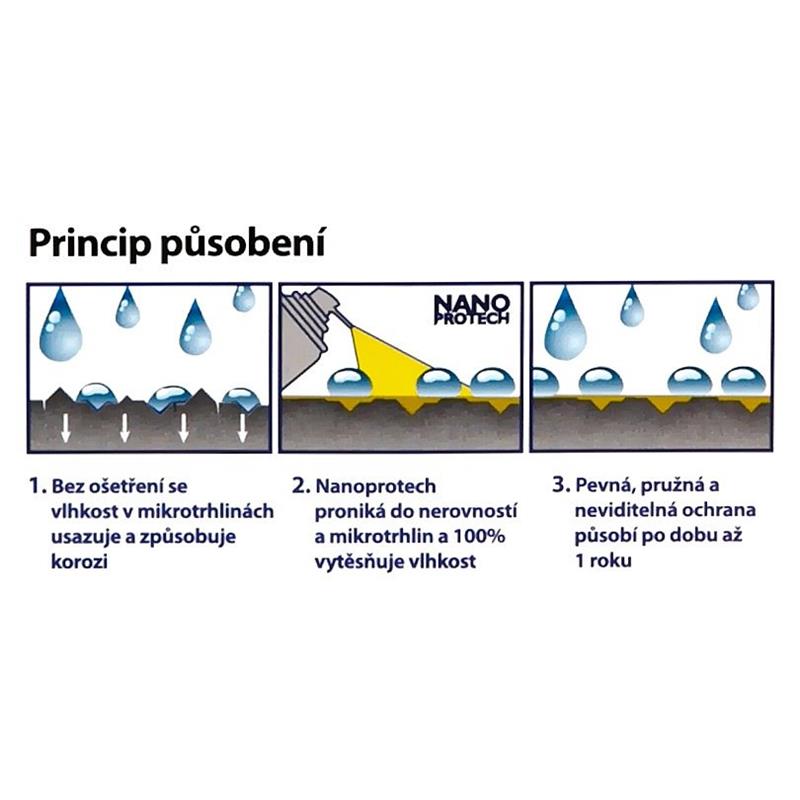 Princip působení

NANO PROTECH

1. Bez ošetření se vlhkost v mikrotrhlinách usazuje a způsobuje korozi

2. Nanoprotech proniká do nerovností a mikrotrhlin a 100% vytěsňuje vlhkost

3. Pevná, pružná a neviditelná ochrana působí po dobu až 1 roku