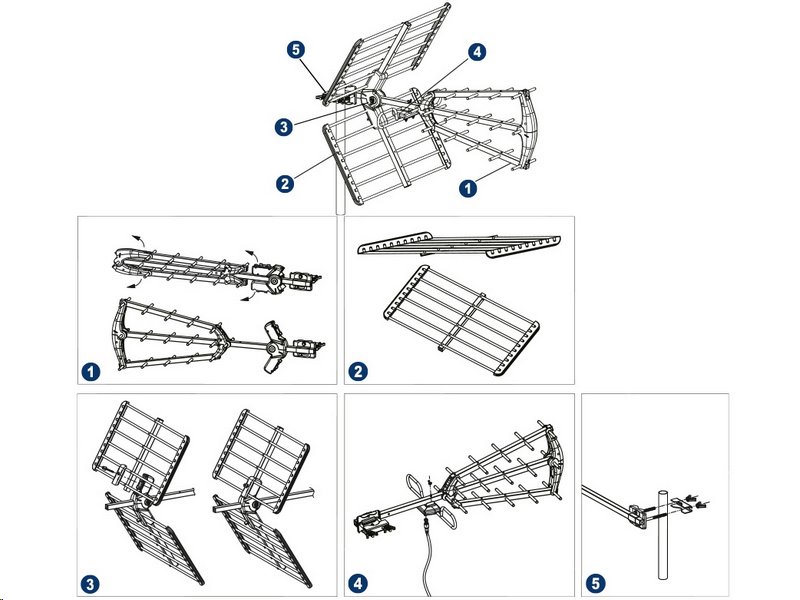 5
4
3
2
1

1

2

3

4

5